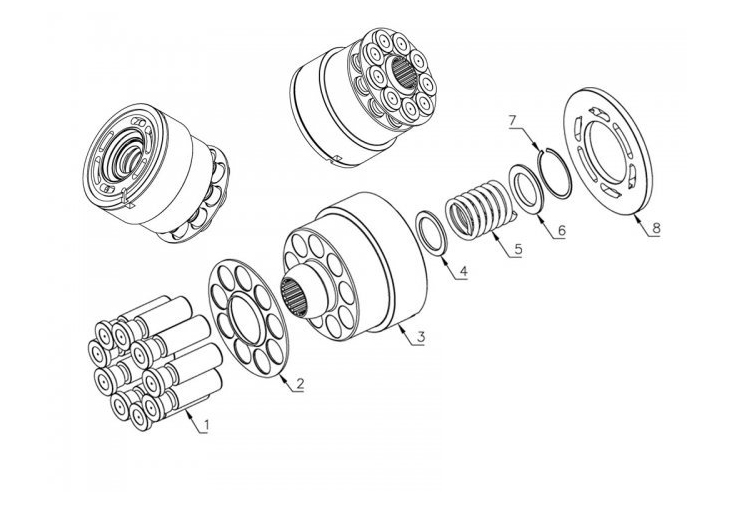 7
6
8
5
4
3
2
1